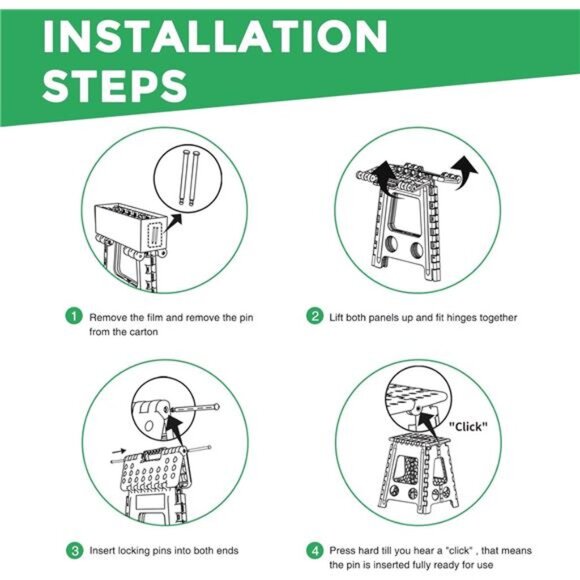 INSTALLATION STEPS

1 Remove the film and remove the pin from the carton

2 Lift both panels up and fit hinges together

"Click"

3 Insert locking pins into both ends

4 Press hard till you hear a "click" , that means the pin is inserted fully ready for use